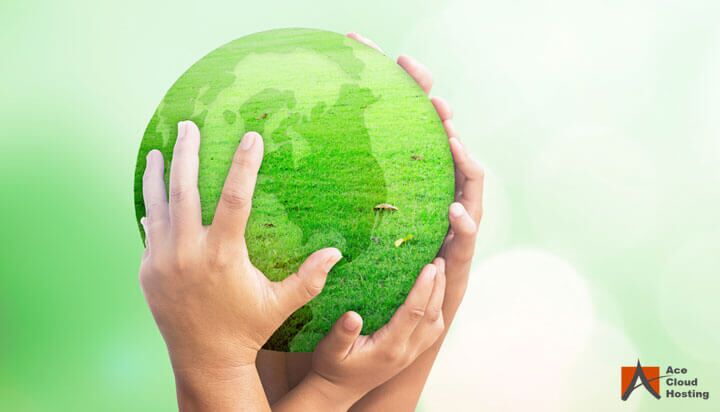 Ace
Cloud
Hosting