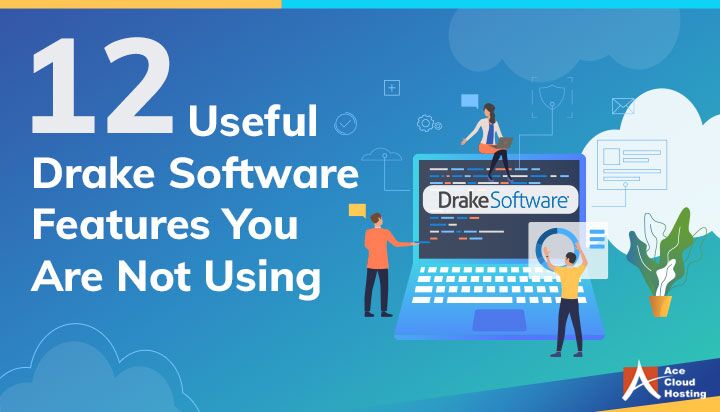 12 Useful Drake Software Features You Are Not Using

DrakeSoftware

Ace Cloud Hosting