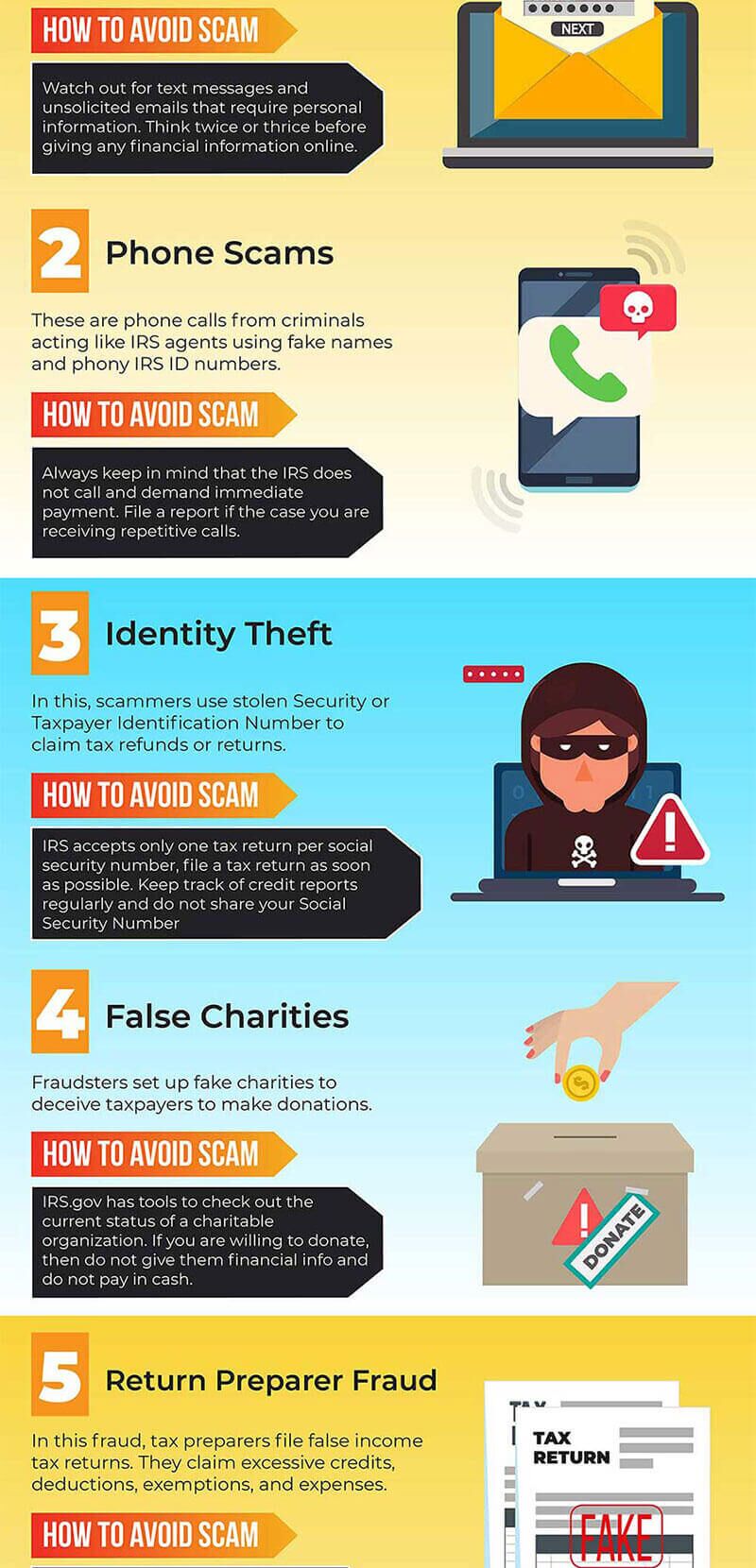 HOW TO AVOID SCAM

Watch out for text messages and unsolicited emails that require personal information. Think twice or thrice before giving any financial information online.

NEXT

2 Phone Scams

These are phone calls from criminals acting like IRS agents using fake names and phony IRS ID numbers.

HOW TO AVOID SCAM

Always keep in mind that the IRS does not call and demand immediate payment. File a report if the case you are receiving repetitive calls.

3 Identity Theft

In this, scammers use stolen Security or Taxpayer Identification Number to claim tax refunds or returns.

HOW TO AVOID SCAM

IRS accepts only one tax return per social security number, file a tax return as soon as possible. Keep track of credit reports regularly and do not share your Social Security Number

4 False Charities

Fraudsters set up fake charities to deceive taxpayers to make donations.

HOW TO AVOID SCAM

IRS.gov has tools to check out the current status of a charitable organization. If you are willing to donate, then do not give them financial info and do not pay in cash.

DONATE

5 Return Preparer Fraud

In this fraud, tax preparers file false income tax returns. They claim excessive credits, deductions, exemptions, and expenses.

HOW TO AVOID SCAM

TAX RETURN

FAKE